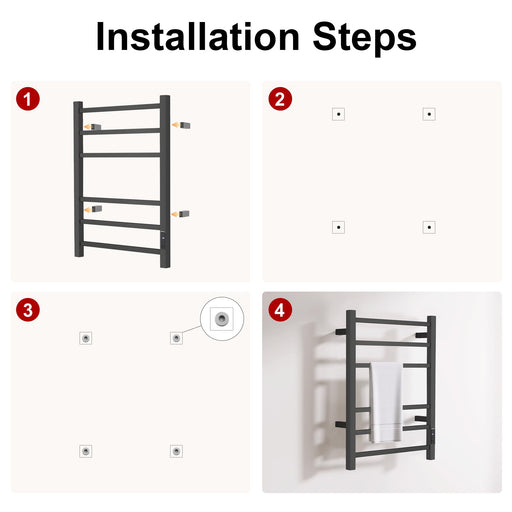 Installation Steps

1

2

3

4