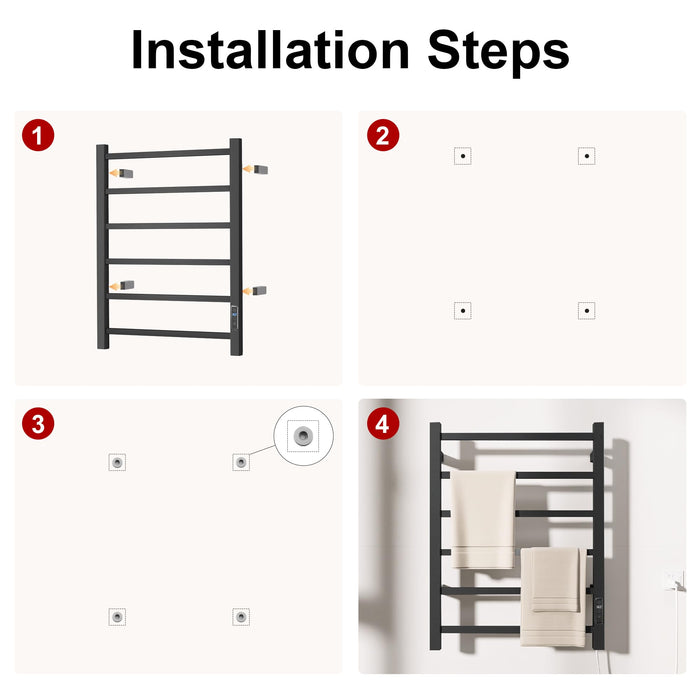 Installation Steps

1

2

3

4