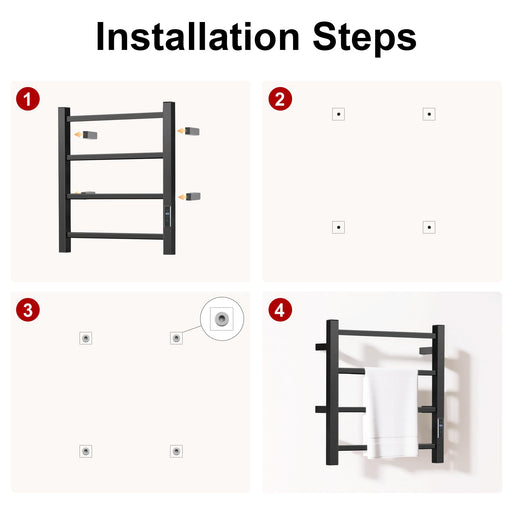 Installation Steps

1

2

3

4