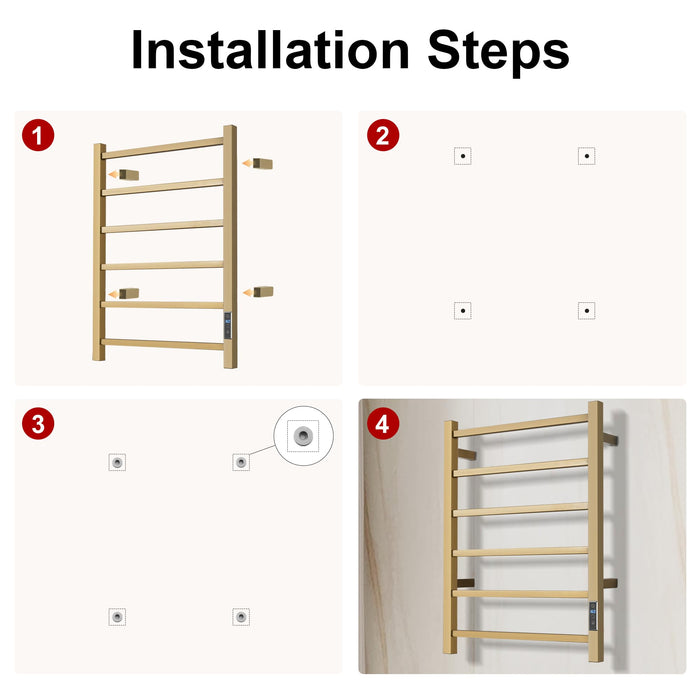 Installation Steps

1

2

3

4