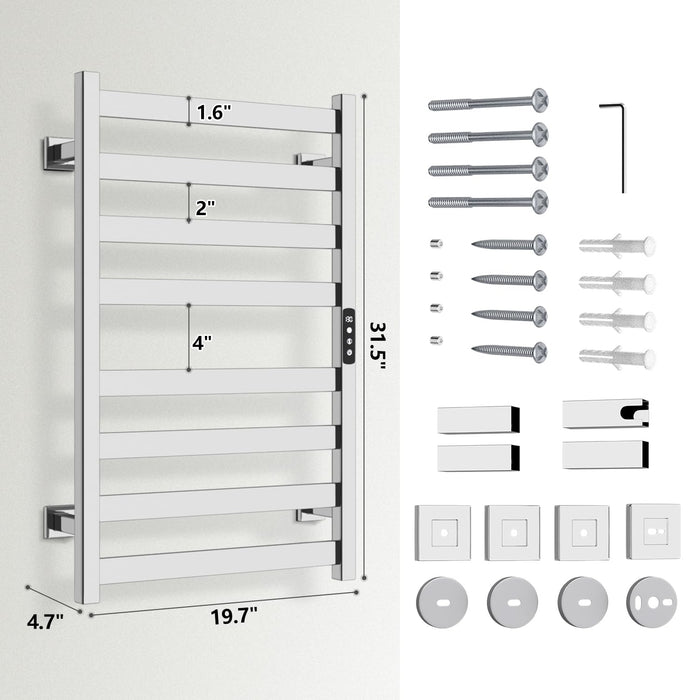 1.6"
2"
4"
31.5"
4.7"
19.7"