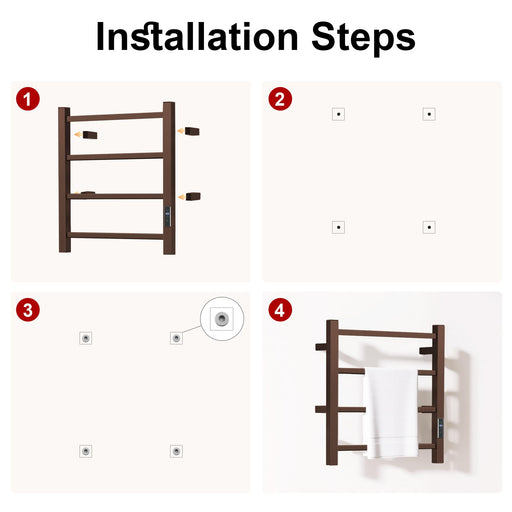 Installation Steps

1

2

3

4