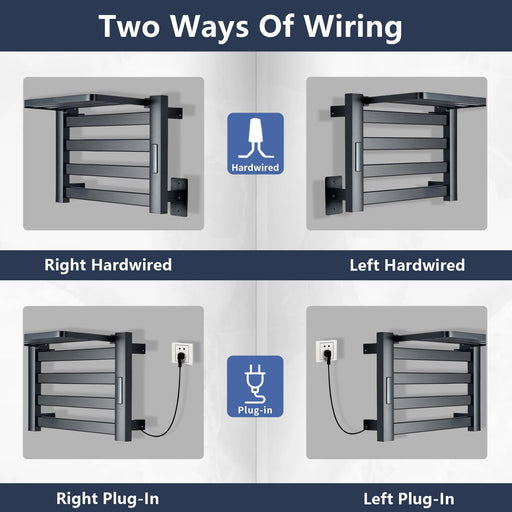 Two Ways Of Wiring

Hardwired

Right Hardwired

Left Hardwired

Plug-in

Right Plug-In

Left Plug-In