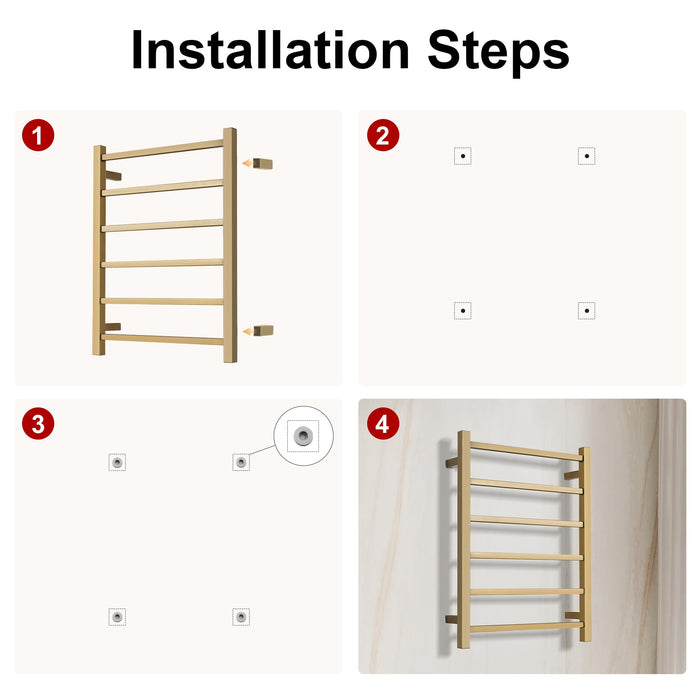 Installation Steps

1

2

3

4