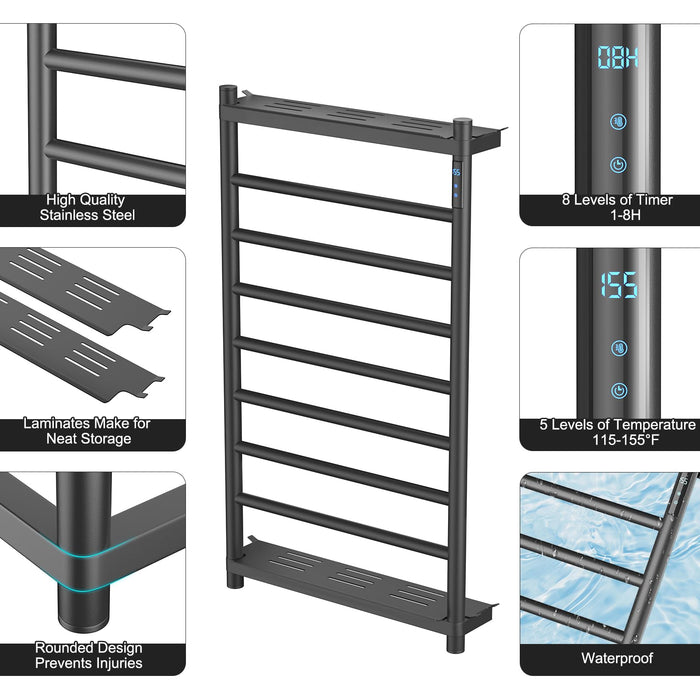 High Quality
Stainless Steel

Laminates Make for
Neat Storage

Rounded Design
Prevents Injuries

155

08H

8 Levels of Timer
1-8H

155

5 Levels of Temperature
115-155°F

Waterproof