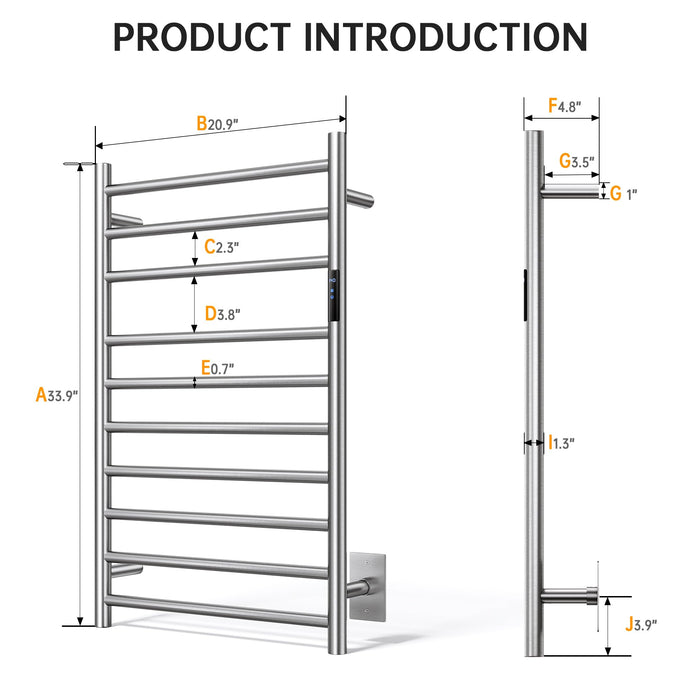 PRODUCT INTRODUCTION

B20.9"

C2.3"

D3.8"

E0.7"

A33.9"

F4.8"

G3.5"

G 1"

I1.3"

J3.9"