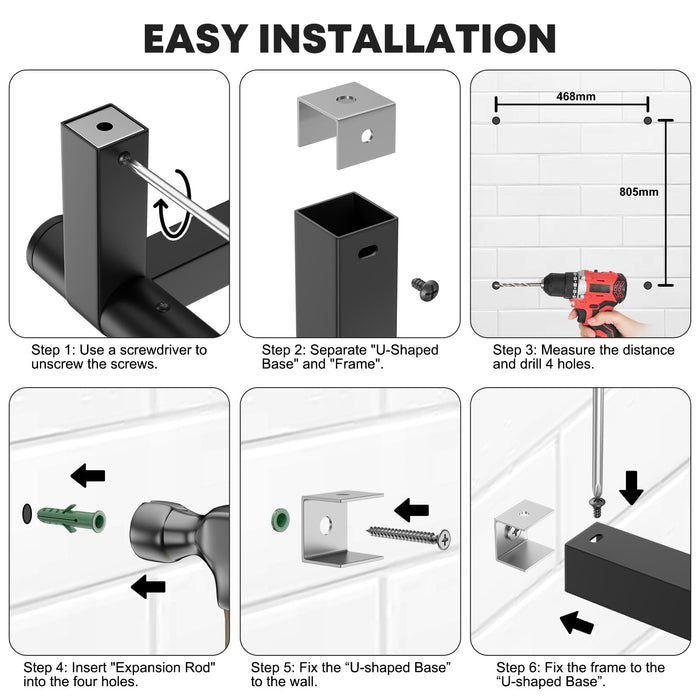 EASY INSTALLATION

468mm

805mm

Step 1: Use a screwdriver to unscrew the screws.

Step 2: Separate "U-Shaped Base" and "Frame".

Step 3: Measure the distance and drill 4 holes.

Step 4: Insert "Expansion Rod" into the four holes.

Step 5: Fix the “U-shaped Base” to the wall.

Step 6: Fix the frame to the “U-shaped Base”.