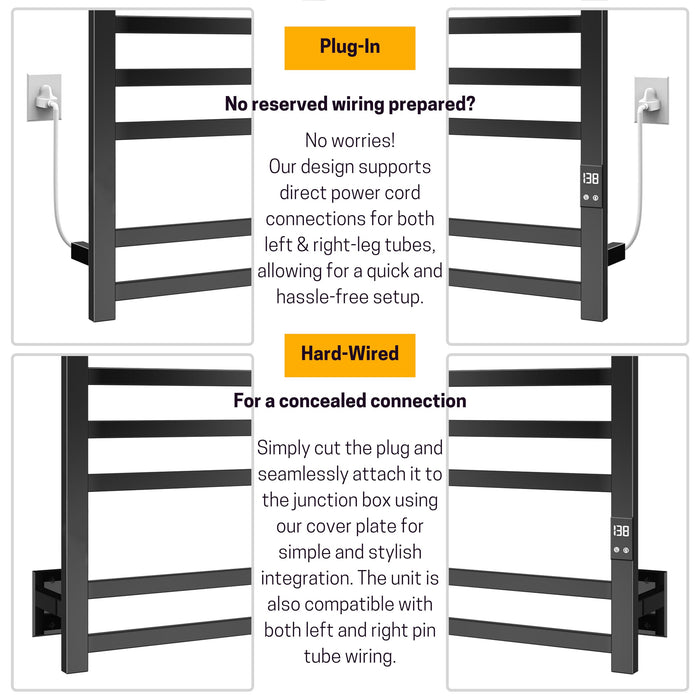 Plug-In

No reserved wiring prepared?

No worries!
Our design supports direct power cord connections for both left & right-leg tubes, allowing for a quick and hassle-free setup.

138

Hard-Wired

For a concealed connection

Simply cut the plug and seamlessly attach it to the junction box using our cover plate for simple and stylish integration. The unit is also compatible with both left and right pin tube wiring.

138